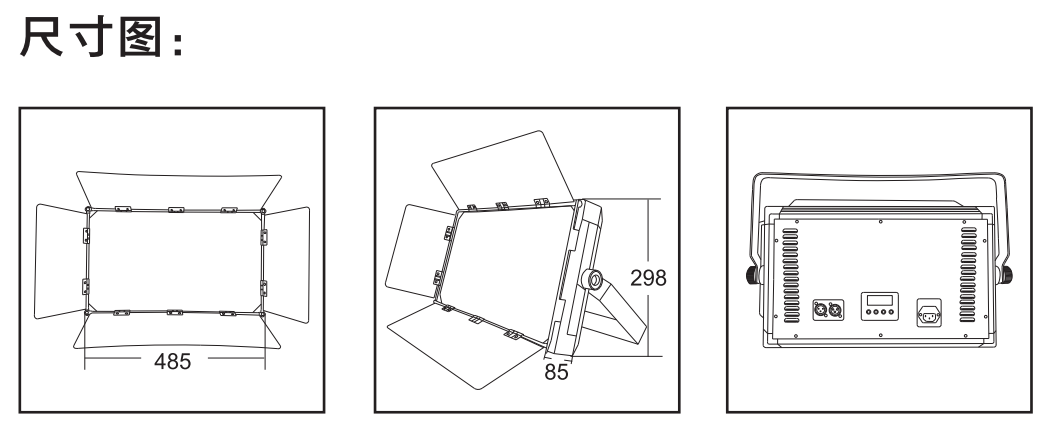 尺寸图:

485

298

85