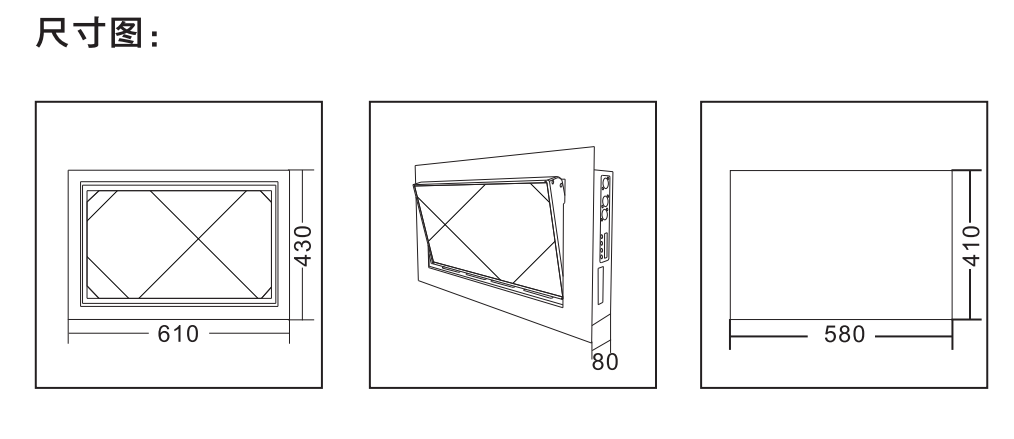 尺寸图:

430

610

80

410

580