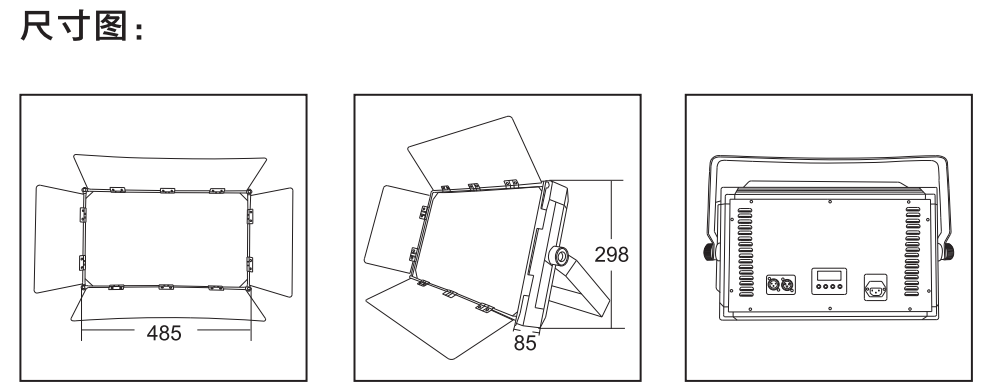 尺寸图:

485

298

85